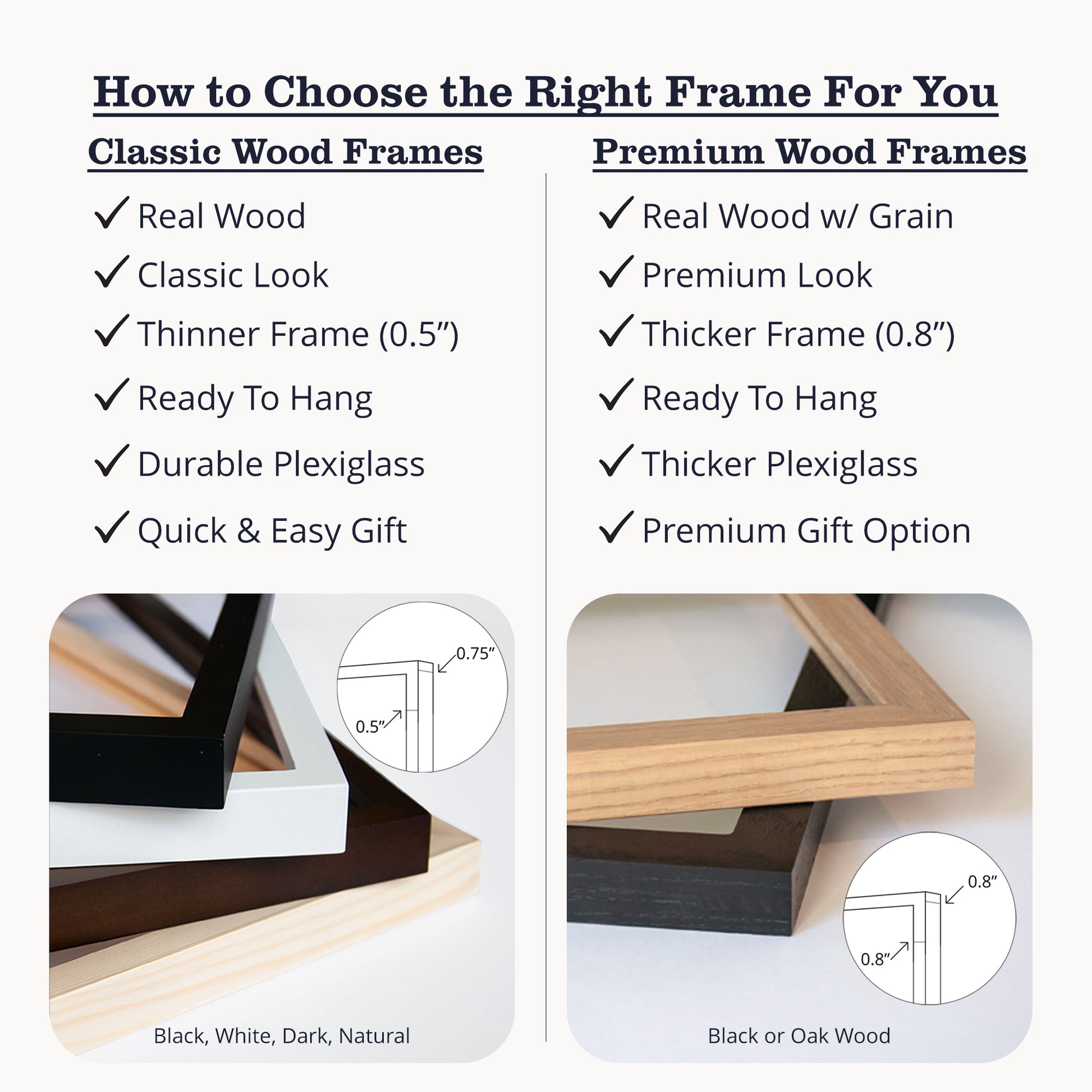 How to Choose the Right Frame For You

Classic Wood Frames

✓ Real Wood
✓ Classic Look
✓ Thinner Frame (0.5”)
✓ Ready To Hang
✓ Durable Plexiglass
✓ Quick & Easy Gift

0.75”
0.5”

Black, White, Dark, Natural

Premium Wood Frames

✓ Real Wood w/ Grain
✓ Premium Look
✓ Thicker Frame (0.8”)
✓ Ready To Hang
✓ Thicker Plexiglass
✓ Premium Gift Option

0.8”
0.8”

Black or Oak Wood